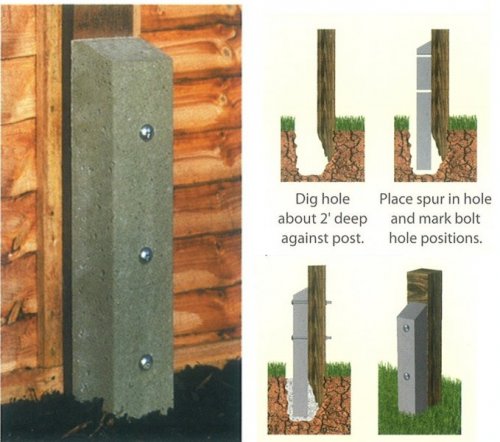 Dig hole about 2' deep against post.

Place spur in hole and mark bolt hole positions.