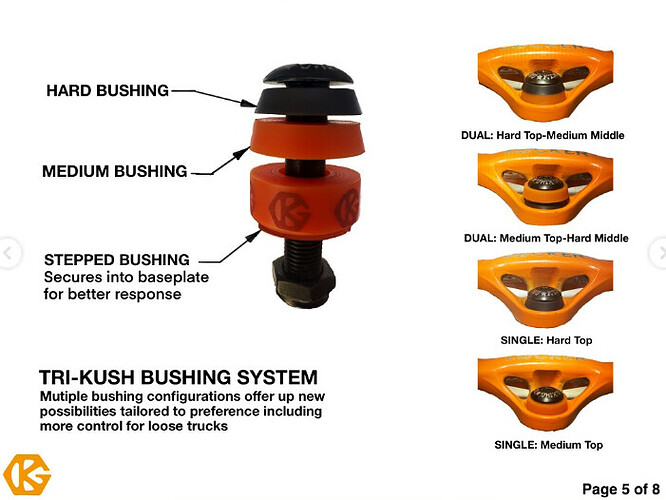 HARD BUSHING

MEDIUM BUSHING

STEPPED BUSHING
Secures into baseplate for better response

TRI-KUSH BUSHING SYSTEM
Mutiple bushing configurations offer up new possibilities tailored to preference including more control for loose trucks

DUAL: Hard Top-Medium Middle

DUAL: Medium Top-Hard Middle

SINGLE: Hard Top

SINGLE: Medium Top

Page 5 of 8